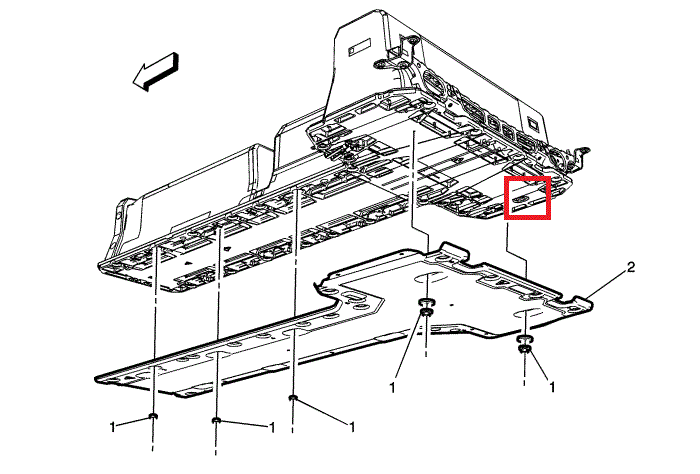 2

1

1

1

1

1