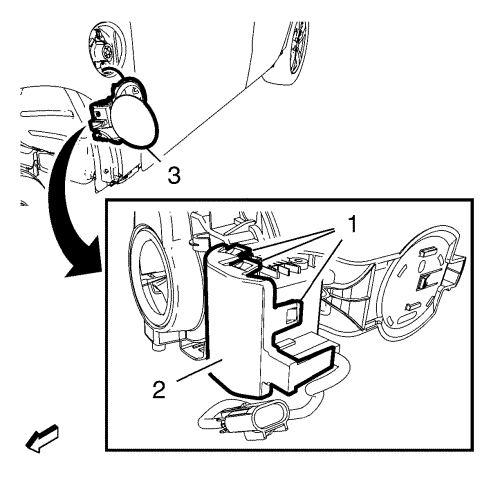 3
1
2