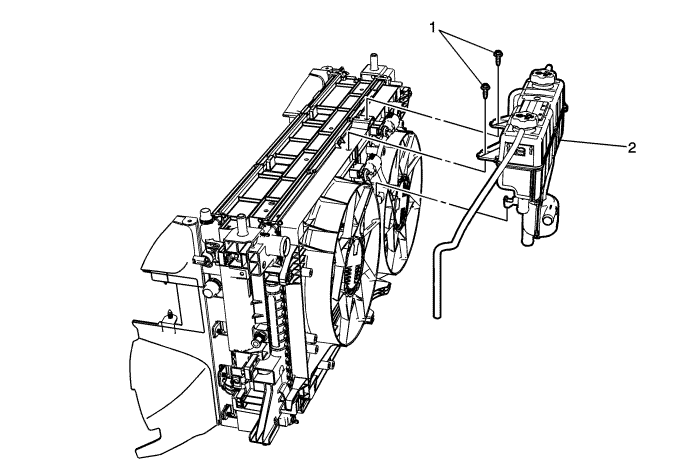 1
2